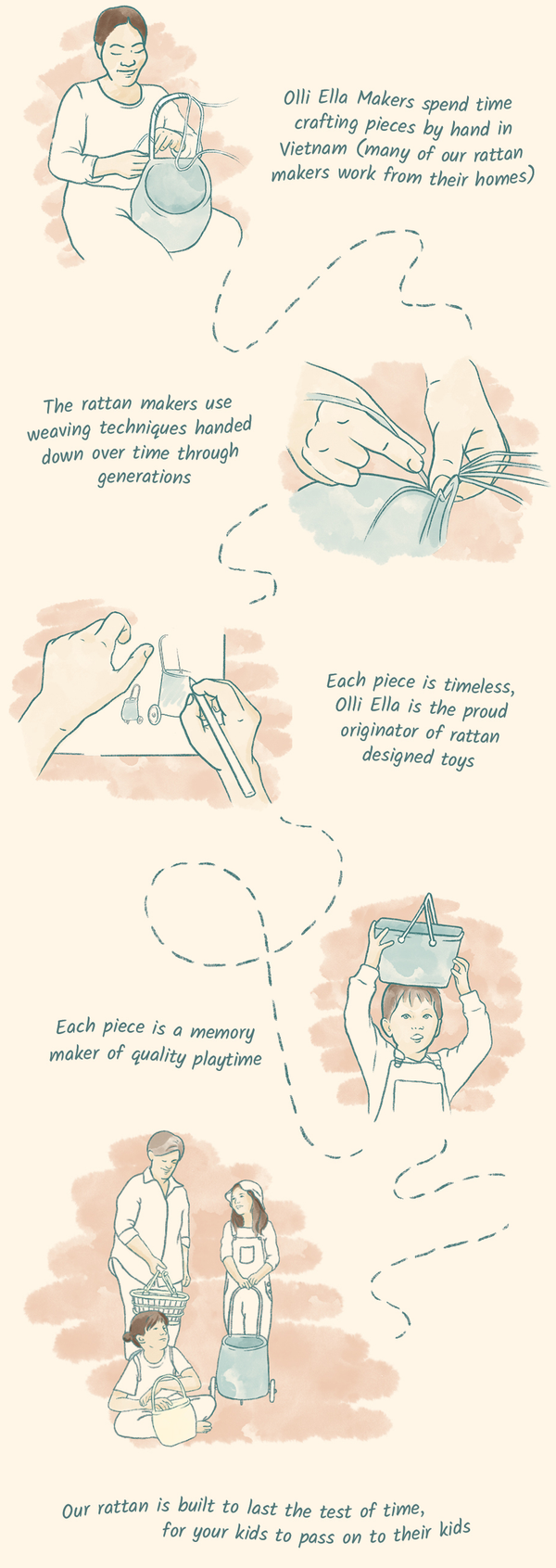 Olli Ella Makers spend time crafting pieces by hand in Vietnam (many of our rattan makers work from their homes)

The rattan makers use weaving techniques handed down over time through generations

Each piece is timeless, Olli Ella is the proud originator of rattan designed toys

Each piece is a memory maker of quality playtime

Our rattan is built to last the test of time, for your kids to pass on to their kids